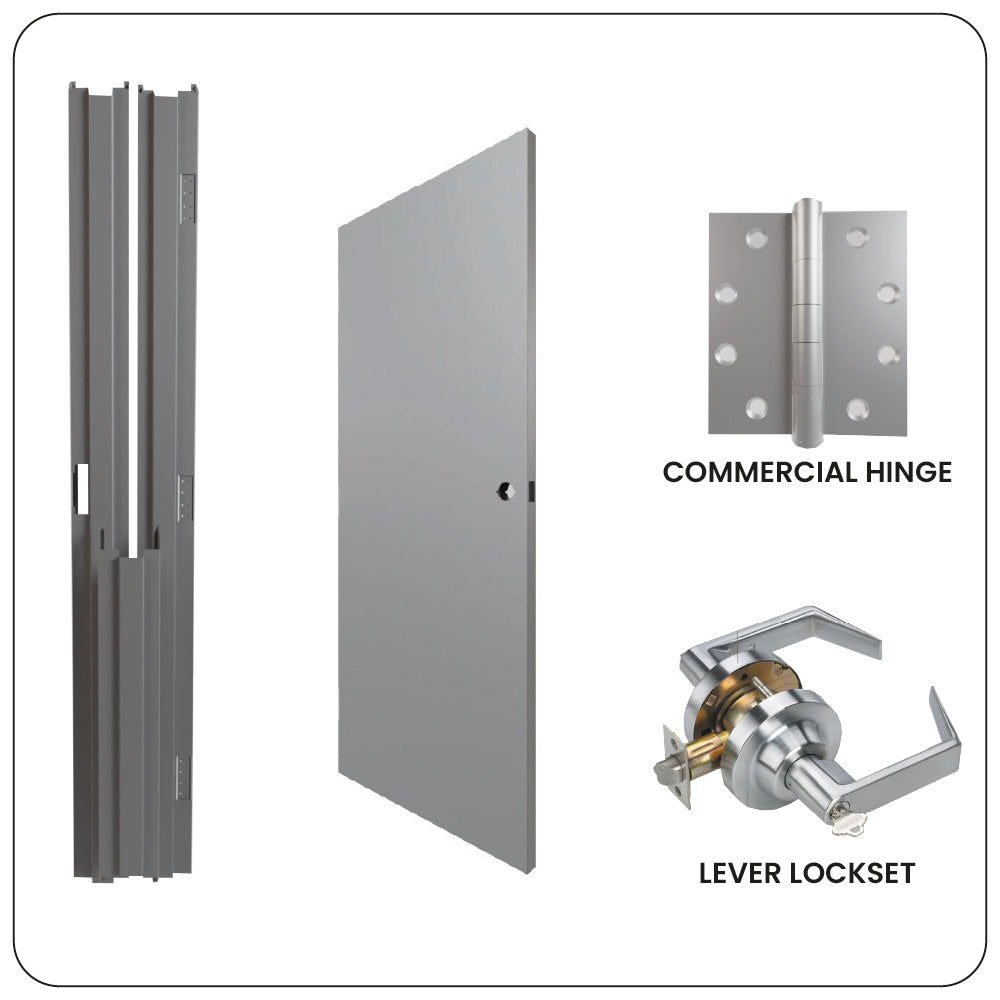 COMMERCIAL HINGE

LEVER LOCKSET