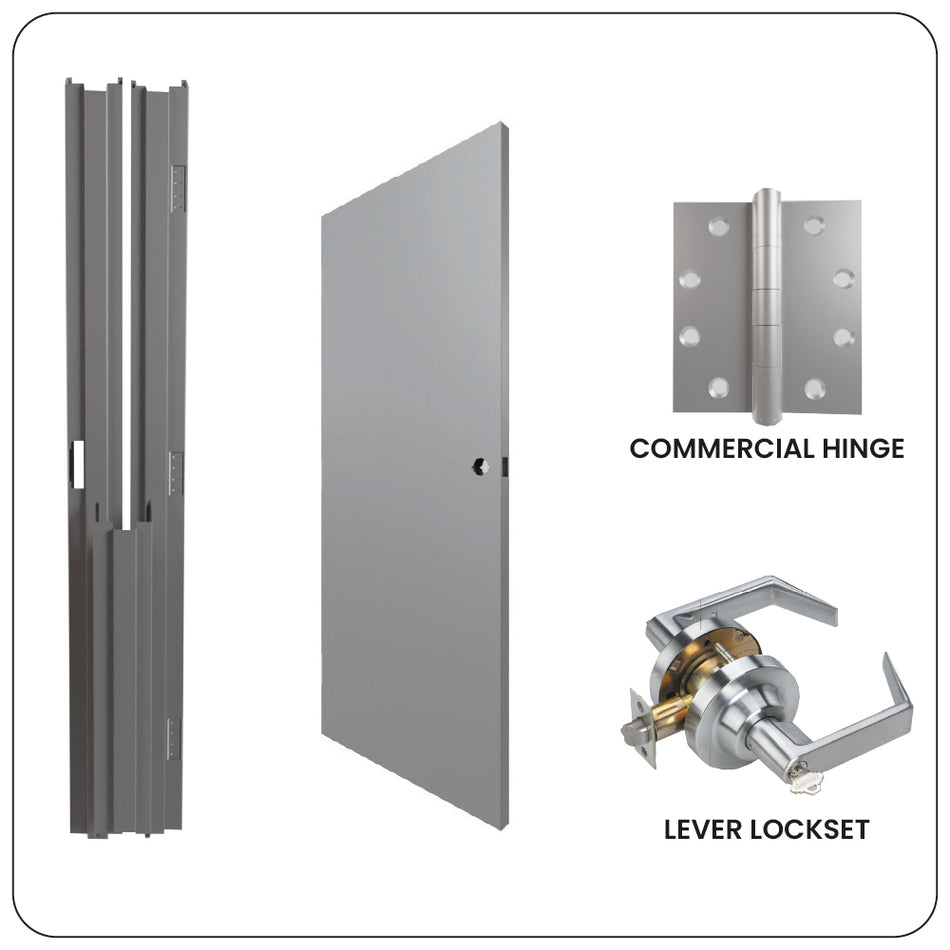 COMMERCIAL HINGE

LEVER LOCKSET