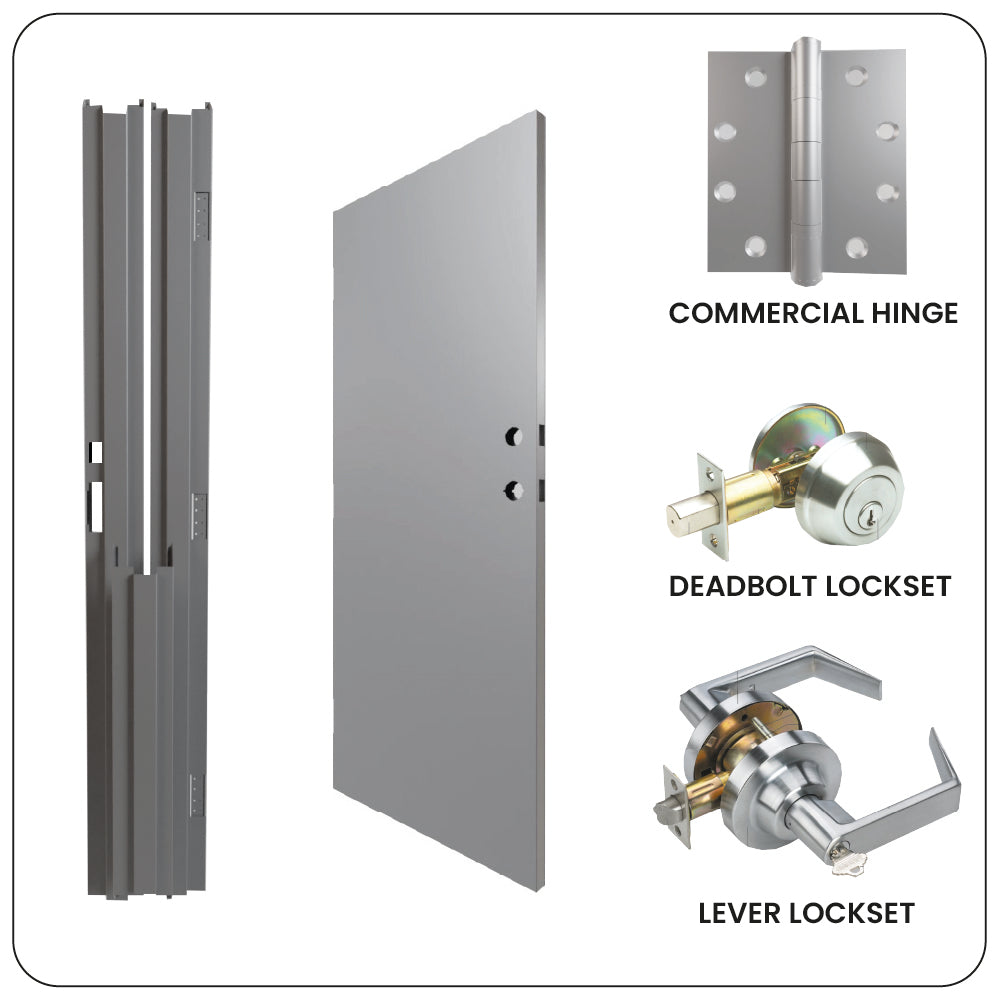 COMMERCIAL HINGE

DEADBOLT LOCKSET

LEVER LOCKSET