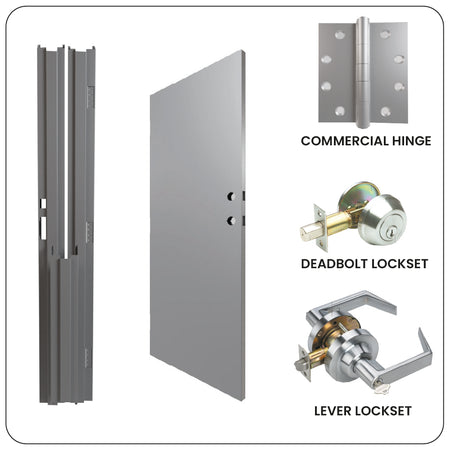 COMMERCIAL HINGE

DEADBOLT LOCKSET

LEVER LOCKSET