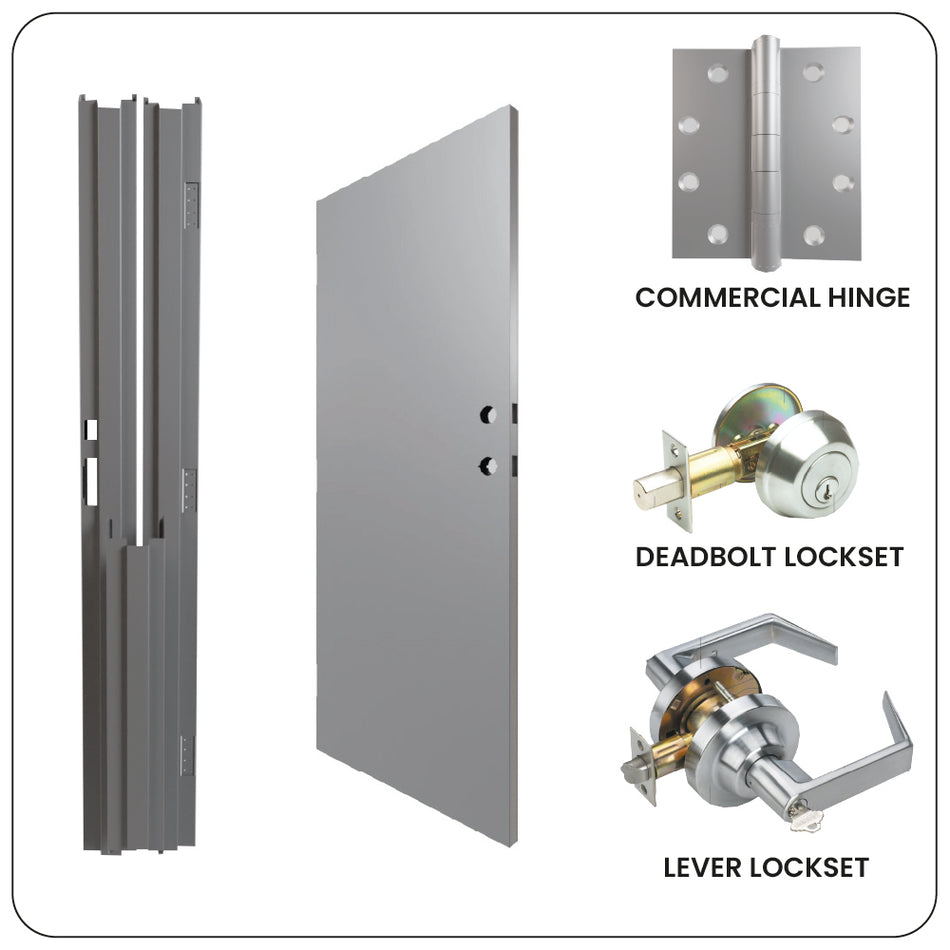 COMMERCIAL HINGE

DEADBOLT LOCKSET

LEVER LOCKSET