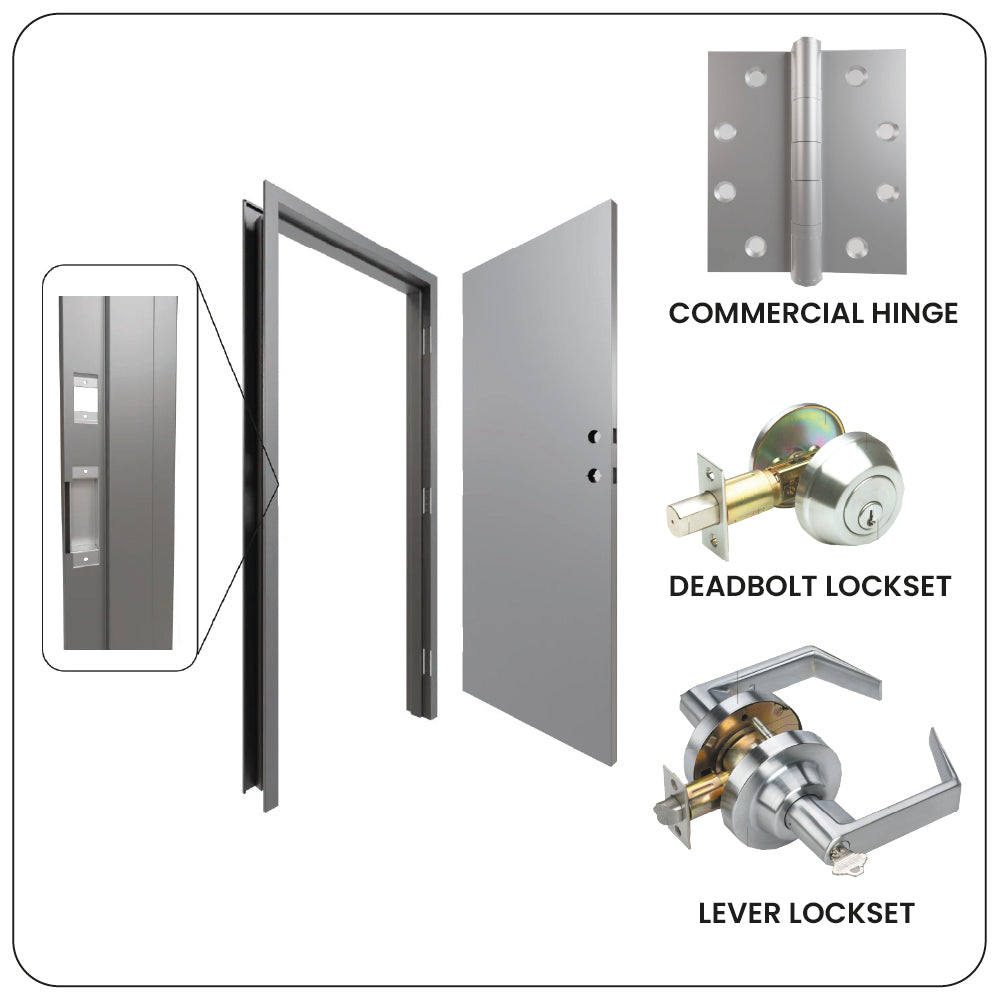 COMMERCIAL HINGE

DEADBOLT LOCKSET

LEVER LOCKSET