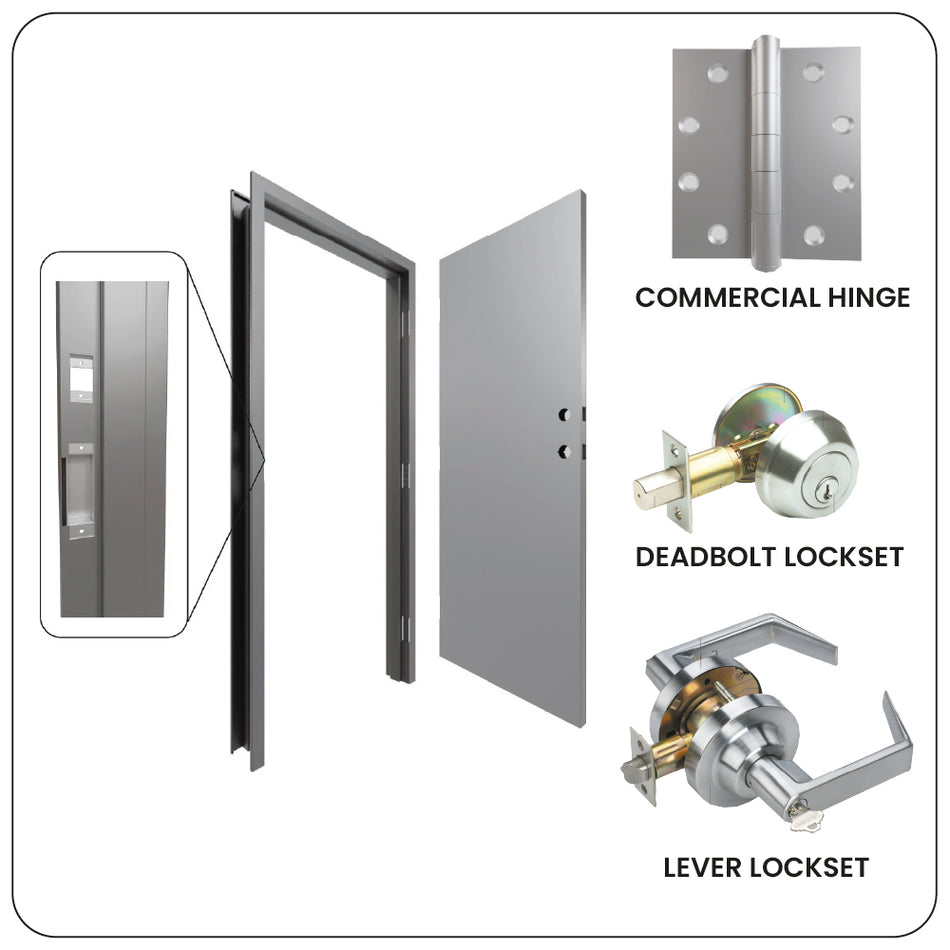 COMMERCIAL HINGE

DEADBOLT LOCKSET

LEVER LOCKSET