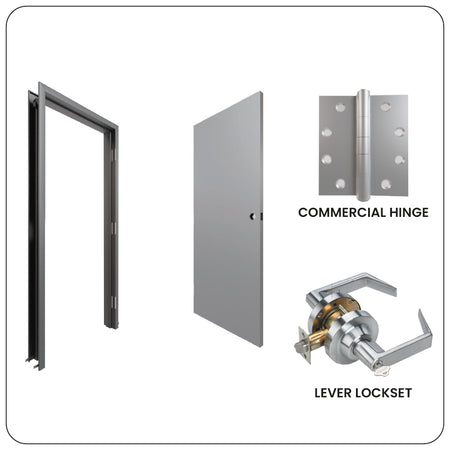 COMMERCIAL HINGE

LEVER LOCKSET