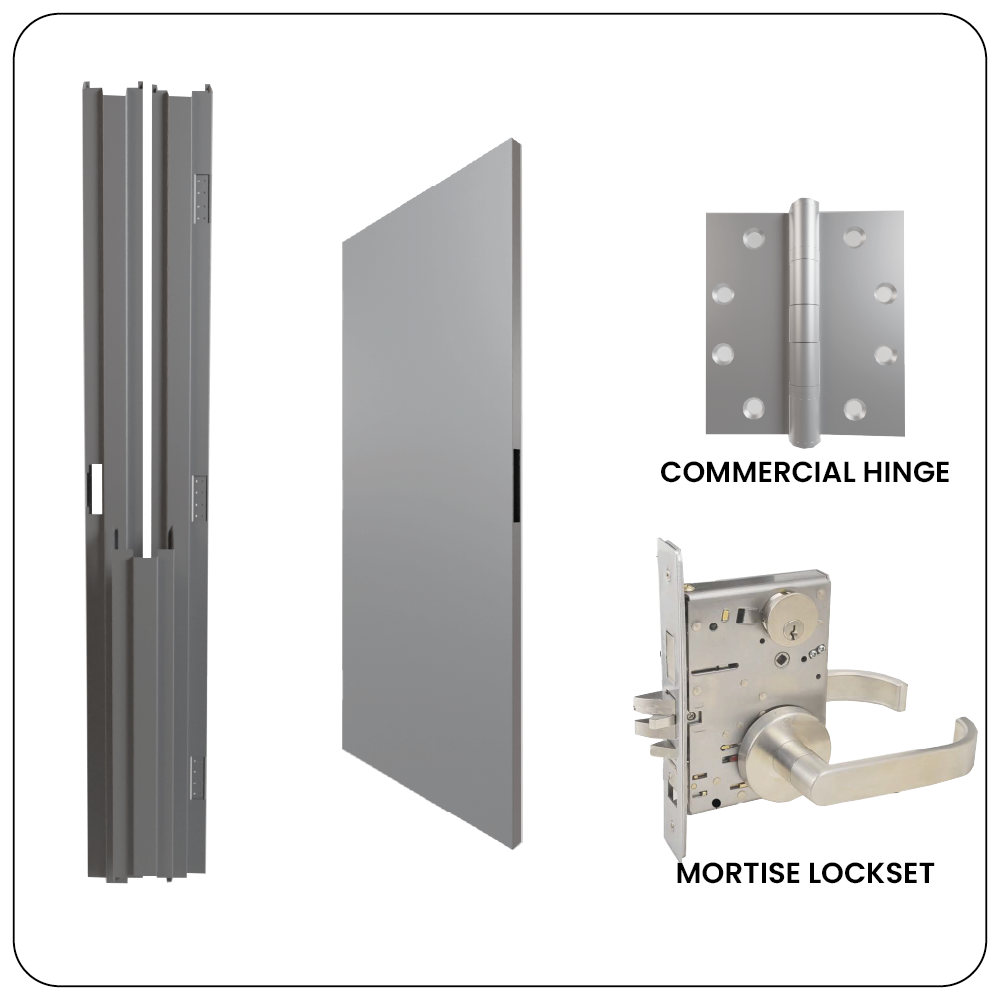 COMMERCIAL HINGE

MORTISE LOCKSET