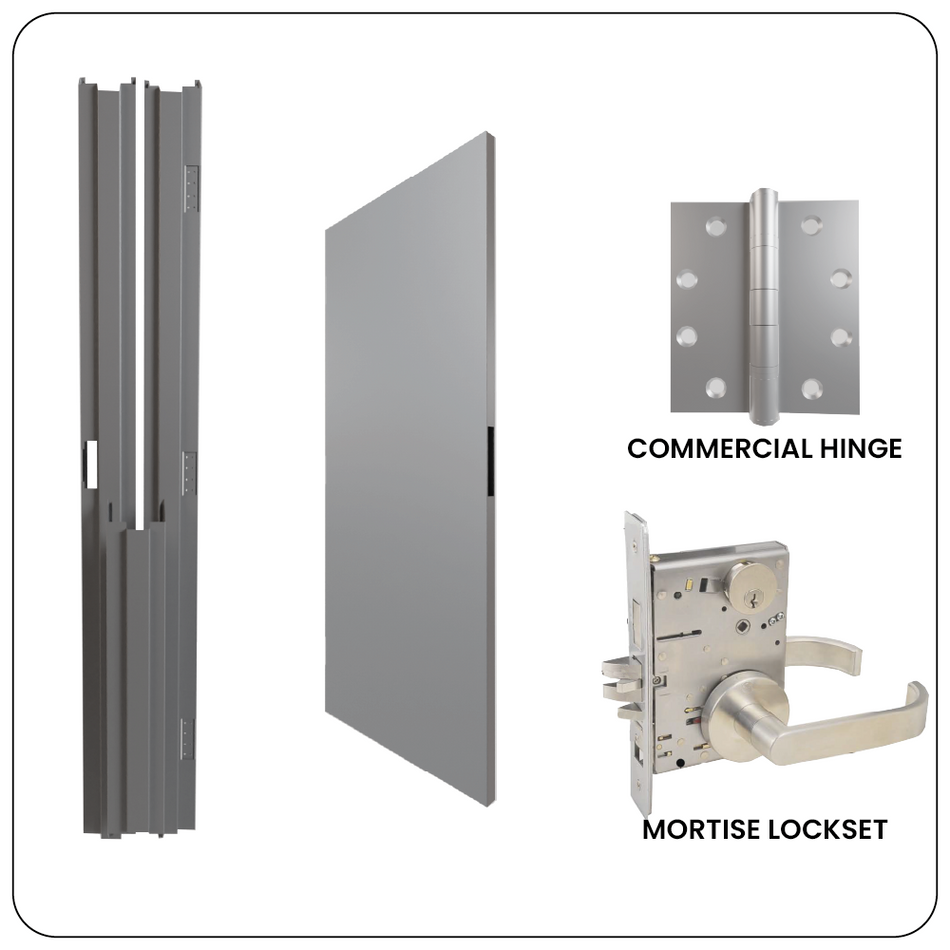 COMMERCIAL HINGE

MORTISE LOCKSET